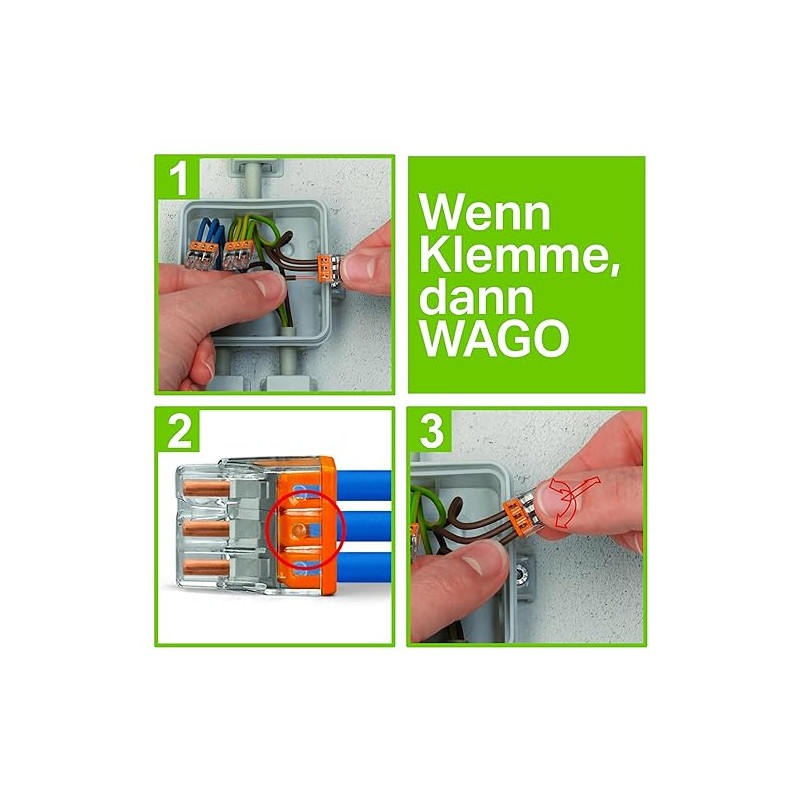 1

Wenn Klemme, dann WAGO

2

3